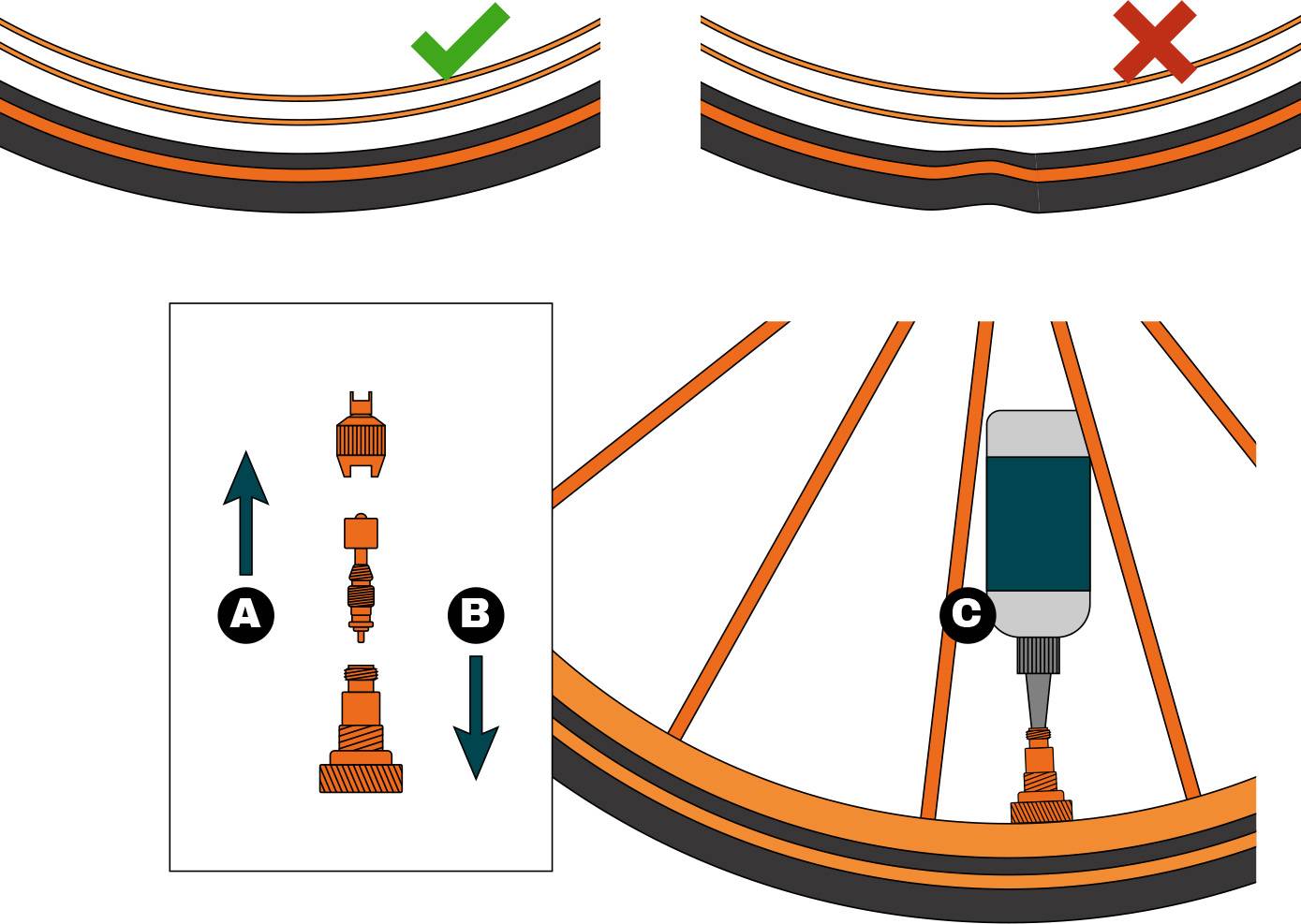 A

B

C